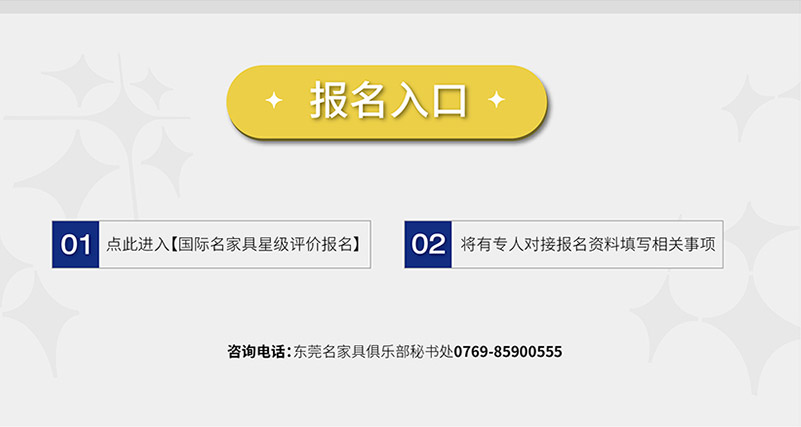 报名入口

01 点此进入【国际名家具星级评价报名】

02 将有专人对接报名资料填写相关事项

咨询电话：东莞名家具俱乐部秘书处0769-85900555